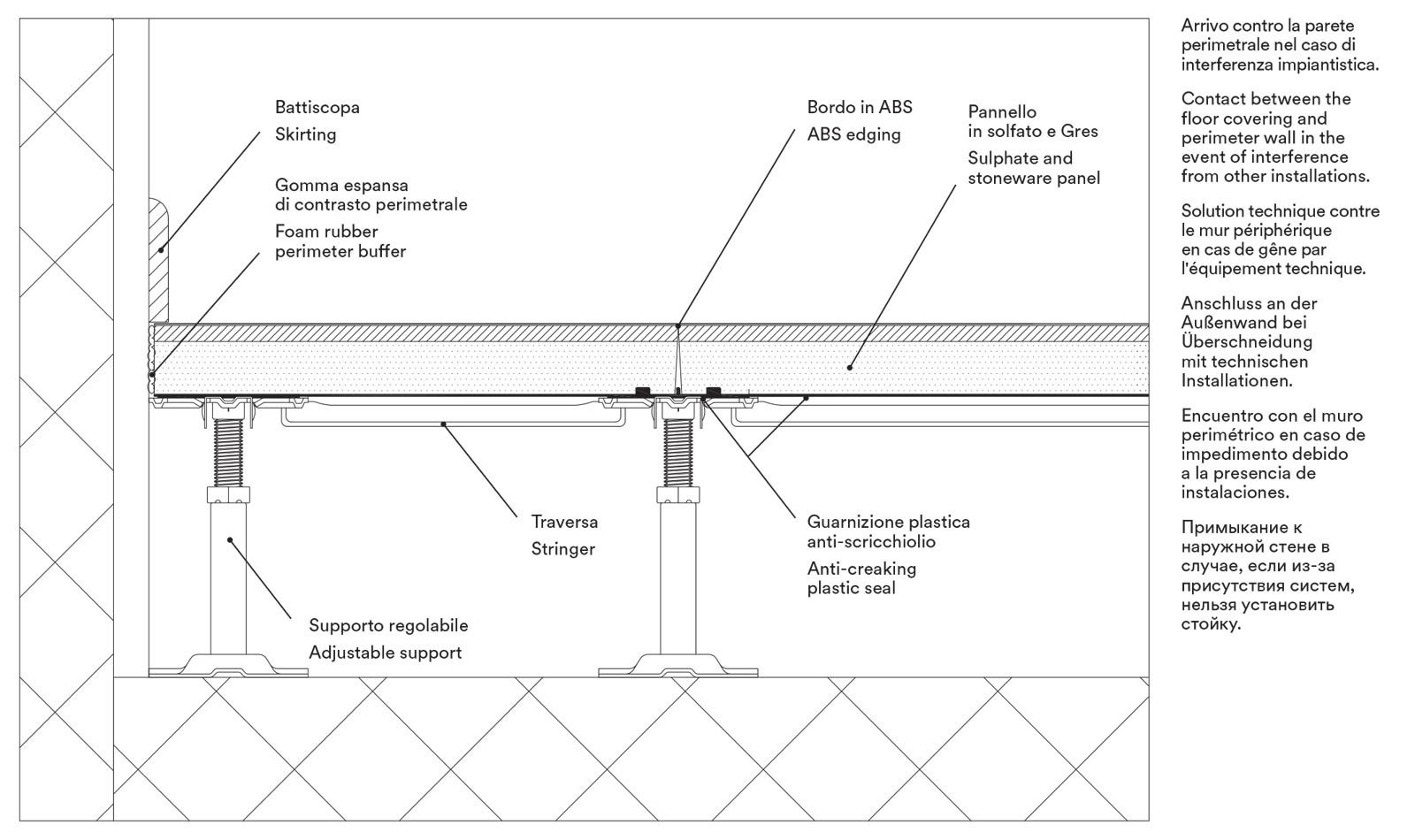 Battiscopa
Skirting

Gomma espansa
di contrasto perimetrale
Foam rubber
perimeter buffer

Bordo in ABS
ABS edging

Pannello
in solfato e Gres
Sulphate and
stoneware panel

Traversa
Stringer

Guarnizione plastica
anti-scricchiolio
Anti-creaking
plastic seal

Supporto regolabile
Adjustable support

Arrivo contro la parete perimetrale nel caso di interferenza impiantistica.

Contact between the floor covering and perimeter wall in the event of interference from other installations.

Solution technique contre le mur périphérique en cas de gêne par l'équipement technique.

Anschluss an der Außenwand bei Überschneidung mit technischen Installationen.

Encuentro con el muro perimétrico en caso de impedimento debido a la presencia de instalaciones.

Примыкание к наружной стене в случае, если из-за присутствия систем, нельзя установить стойку.